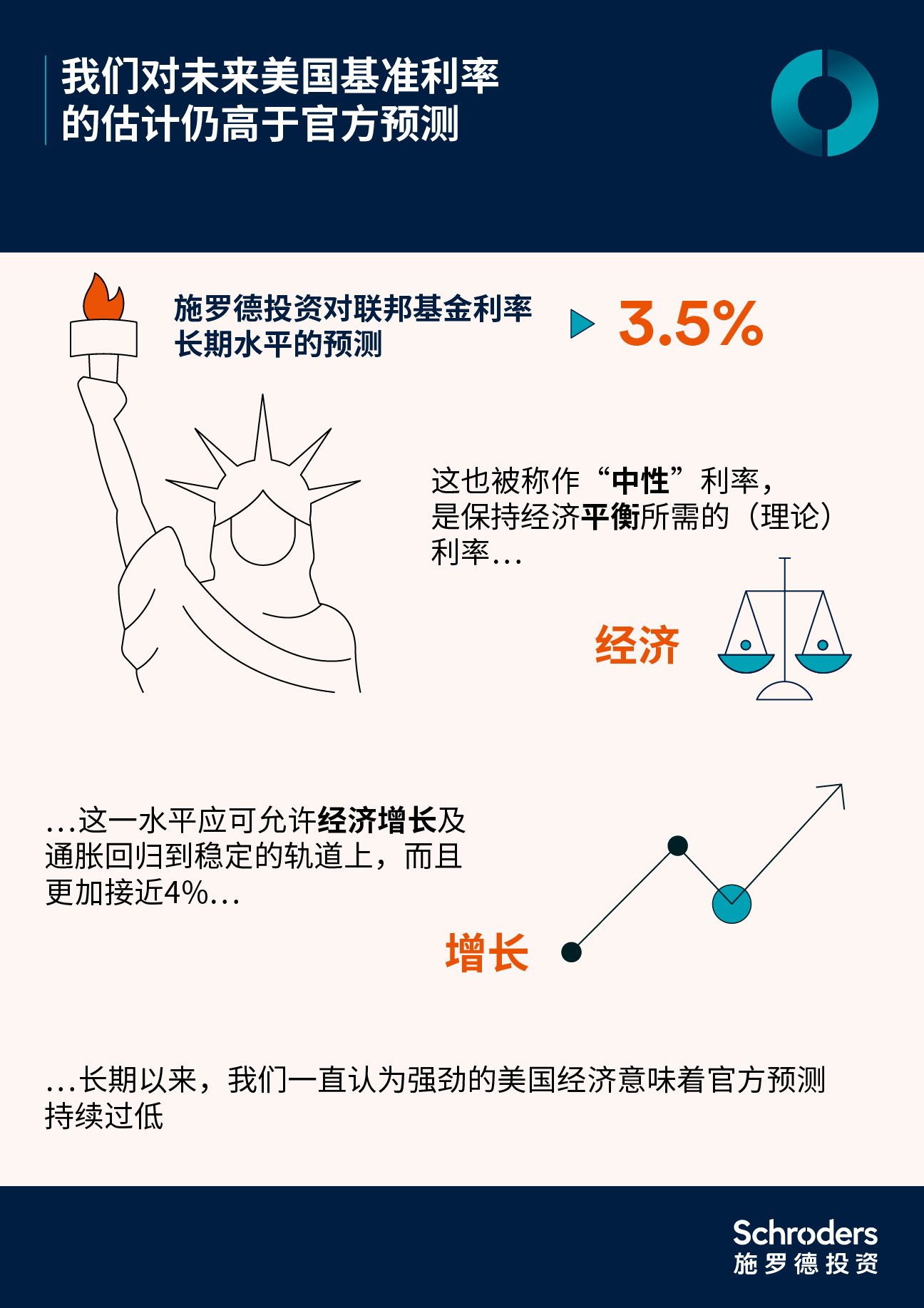 我们对未来美国基准利率的估计仍高于官方预测

施罗德投资对联邦基金利率长期水平的预测

3.5%

这也被称作“中性”利率，是保持经济平衡所需的（理论）利率...

经济

...这一水平应可允许经济增长及通胀回归到稳定的轨道上，而且更加接近4%...

增长

...长期以来，我们一直认为强劲的美国经济意味着官方预测持续过低

Schroders
施罗德投资