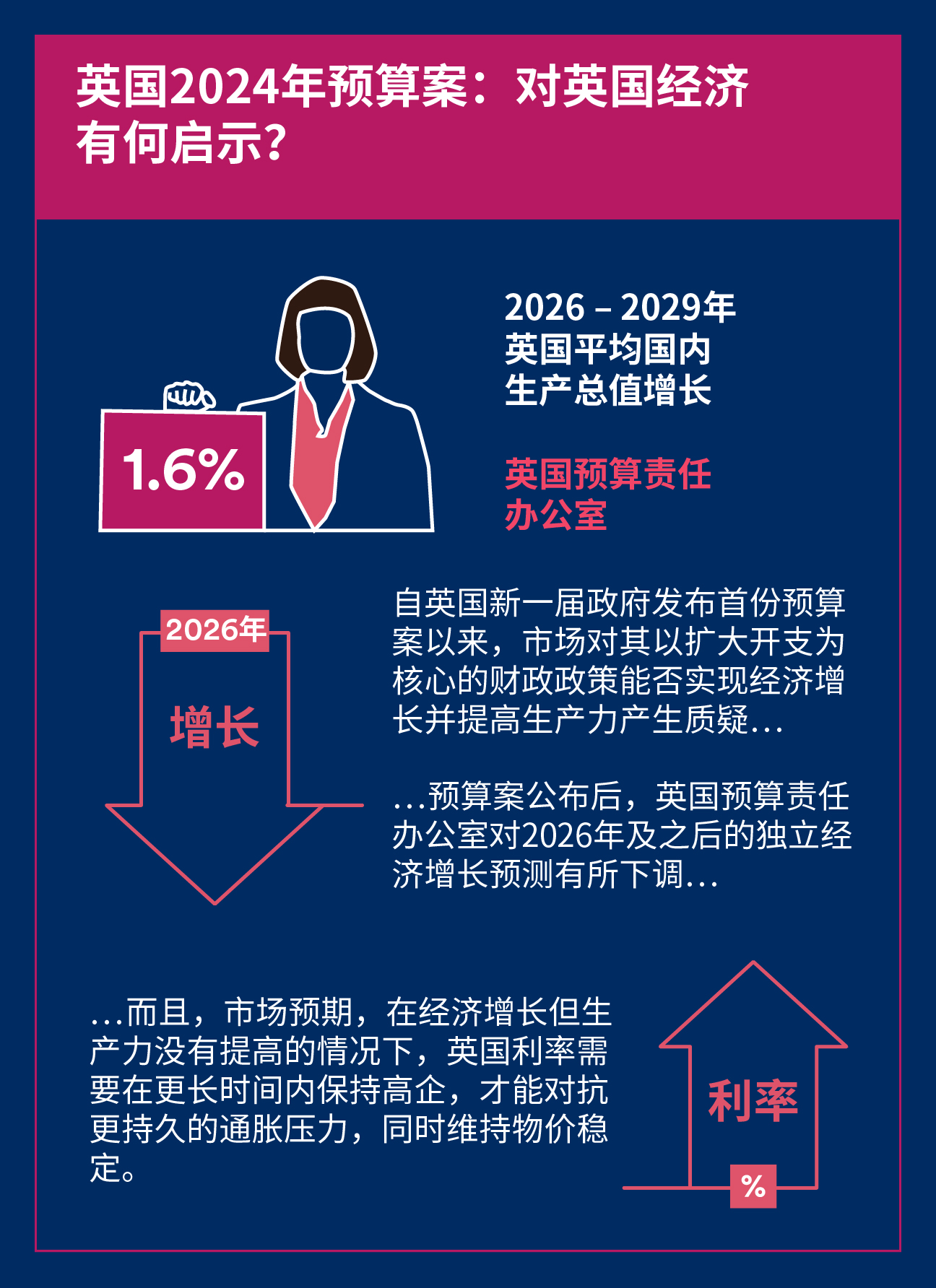 英国2024年预算案：对英国经济有何启示？

1.6%

2026 – 2029年
英国平均国内生产总值增长

英国预算责任办公室

2026年

增长

自英国新一届政府发布首份预算案以来，市场对其以扩大开支为核心的财政政策能否实现经济增长并提高生产力产生质疑…

…预算案公布后，英国预算责任办公室对2026年及之后的独立经济增长预测有所下调…

…而且，市场预期，在经济增长但生产力没有提高的情况下，英国利率需要在更长时间内保持高企，才能对抗更持久的通胀压力，同时维持物价稳定。

利率

%