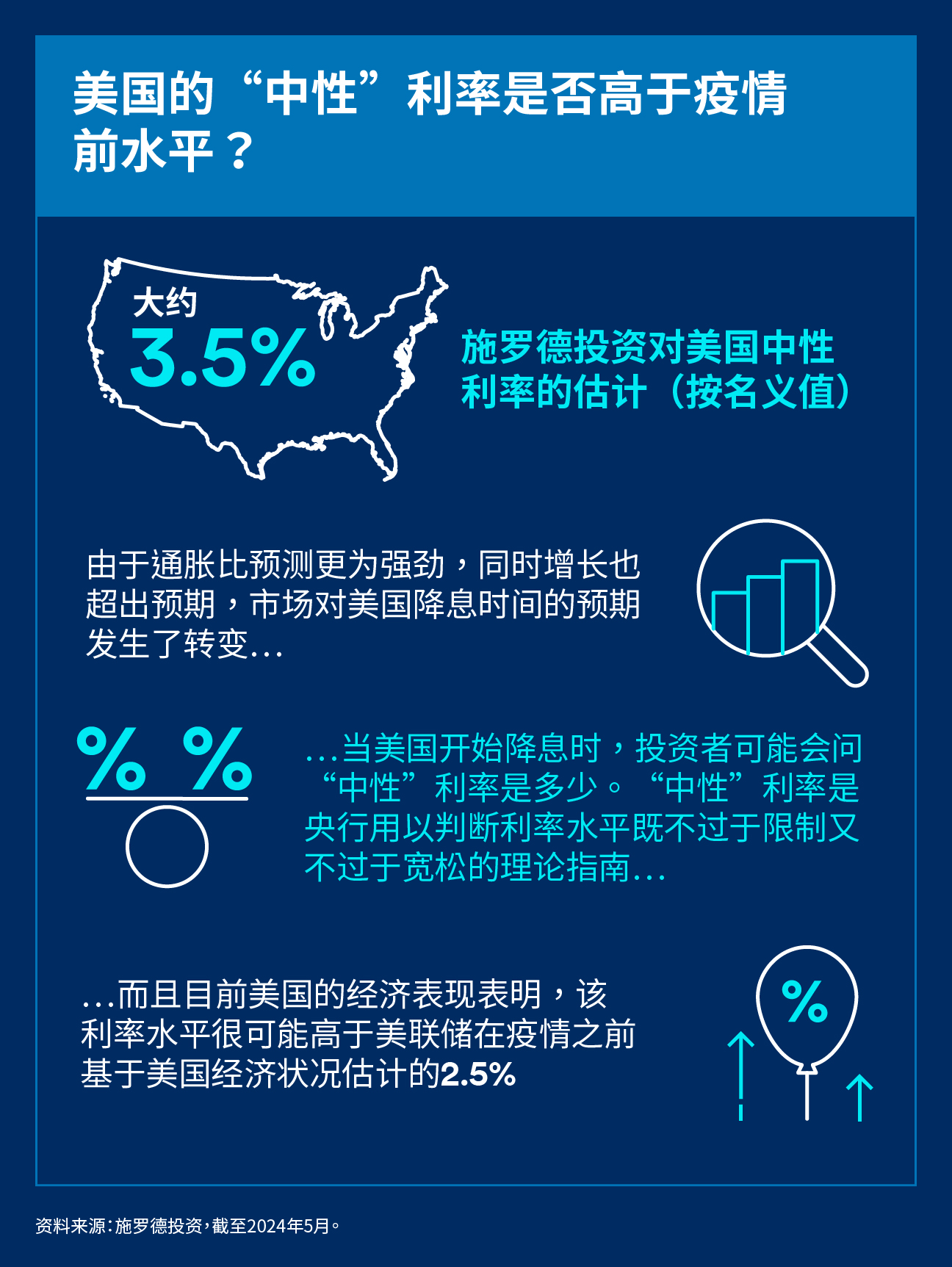 美国的“中性”利率是否高于疫情前水平？

大约
3.5%

施罗德投资对美国中性利率的估计（按名义值）

由于通胀比预测更为强劲，同时增长也超出预期，市场对美国降息时间的预期发生了转变...

% %

...当美国开始降息时，投资者可能会问“中性”利率是多少。“中性”利率是央行用以判断利率水平既不过于限制又不过于宽松的理论指南...

...而且目前美国的经济表现表明，该利率水平很可能高于美联储在疫情之前基于美国经济状况估计的2.5%

%

资料来源：施罗德投资，截至2024年5月。